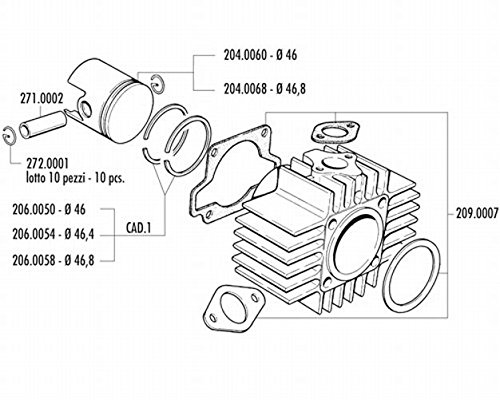 204.0060 - Ø 46

204.0068 - Ø 46,8

271.0002

272.0001
lotto 10 pezzi - 10 pcs.

206.0050 - Ø 46

206.0054 - Ø 46,4

206.0058 - Ø 46,8

CAD.1

209.0007