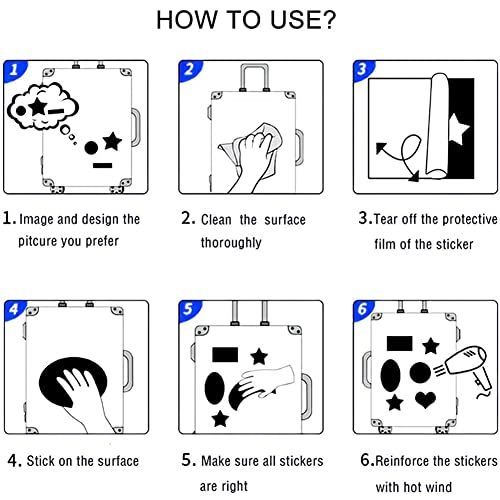 HOW TO USE?

1

2

3

1. Image and design the pitcure you prefer

2. Clean the surface thoroughly

3. Tear off the protective film of the sticker

4

5

6

4. Stick on the surface

5. Make sure all stickers are right

6. Reinforce the stickers with hot wind