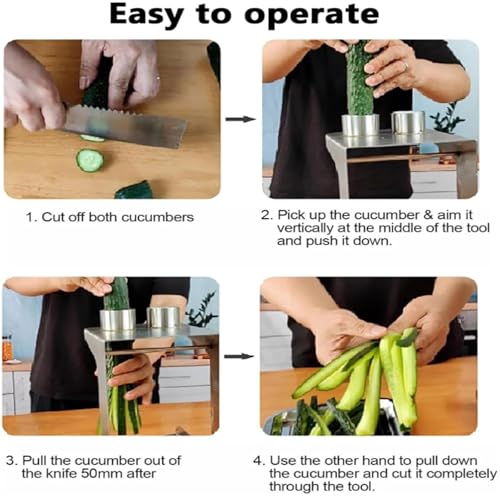 Easy to operate

1. Cut off both cucumbers

2. Pick up the cucumber & aim it vertically at the middle of the tool and push it down.

3. Pull the cucumber out of the knife 50mm after

4. Use the other hand to pull down the cucumber and cut it completely through the tool.