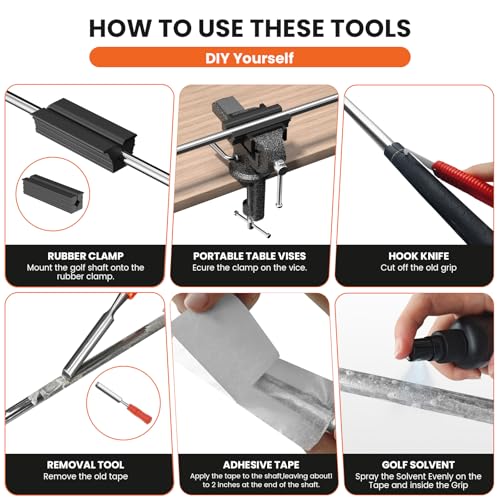 HOW TO USE THESE TOOLS

DIY Yourself

RUBBER CLAMP
Mount the golf shaft onto the rubber clamp.

PORTABLE TABLE VISES
Ecure the clamp on the vice.

HOOK KNIFE
Cut off the old grip

REMOVAL TOOL
Remove the old tape

ADHESIVE TAPE
Apply the tape to the shaft,leaving about1 to 2 inches at the end of the shaft.

GOLF SOLVENT
Spray the Solvent Evenly on the Tape and inside the Grip