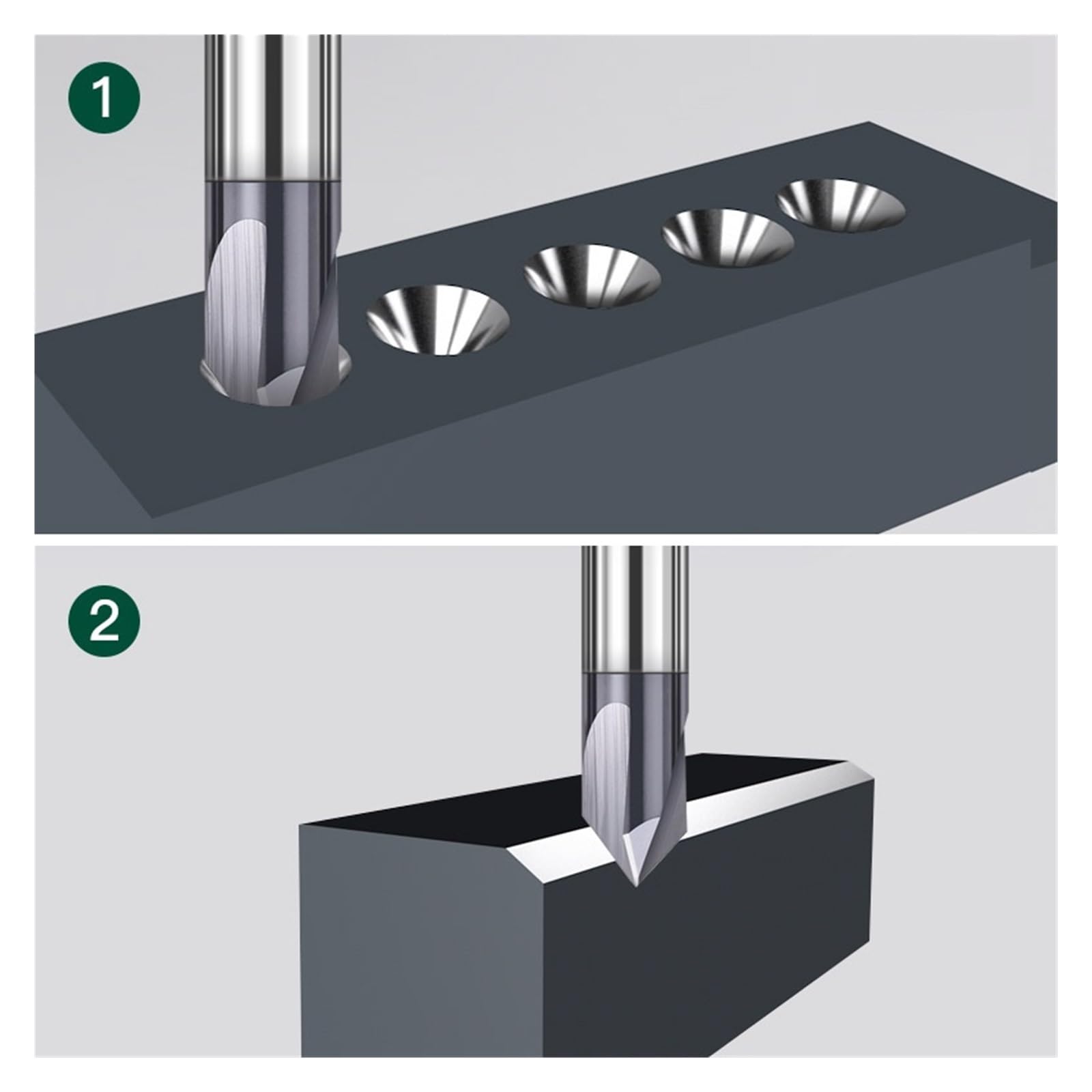 1

2