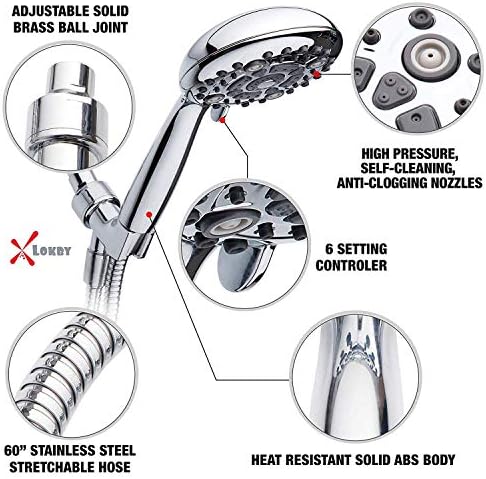 ADJUSTABLE SOLID BRASS BALL JOINT

HIGH PRESSURE, SELF-CLEANING, ANTI-CLOGGING NOZZLES

LOKBY

6 SETTING CONTROLER

60” STAINLESS STEEL STRETCHABLE HOSE

HEAT RESISTANT SOLID ABS BODY