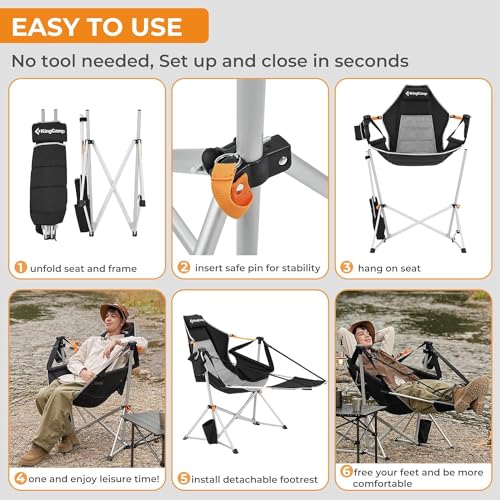 EASY TO USE

No tool needed, Set up and close in seconds

KingCamp

1 unfold seat and frame

2 insert safe pin for stability

KingCamp

3 hang on seat

4 one and enjoy leisure time!

KingCamp

5 install detachable footrest

6 free your feet and be more comfortable