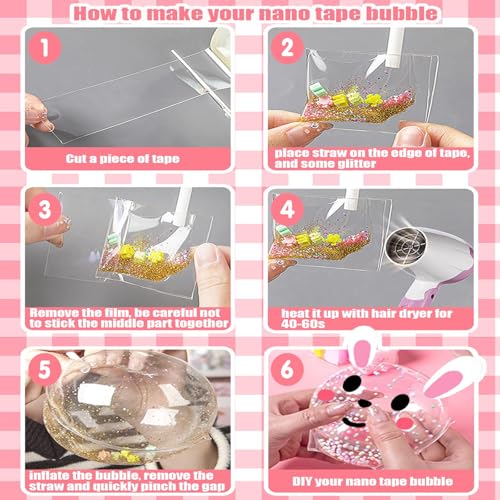 How to make your nano tape bubble

1

Cut a piece of tape

2

place straw on the edge of tape, and some glitter

3

Remove the film, be careful not to stick the middle part together

4

heat it up with hair dryer for 40-60s

5

inflate the bubble, remove the straw and quickly pinch the gap

6

DIY your nano tape bubble