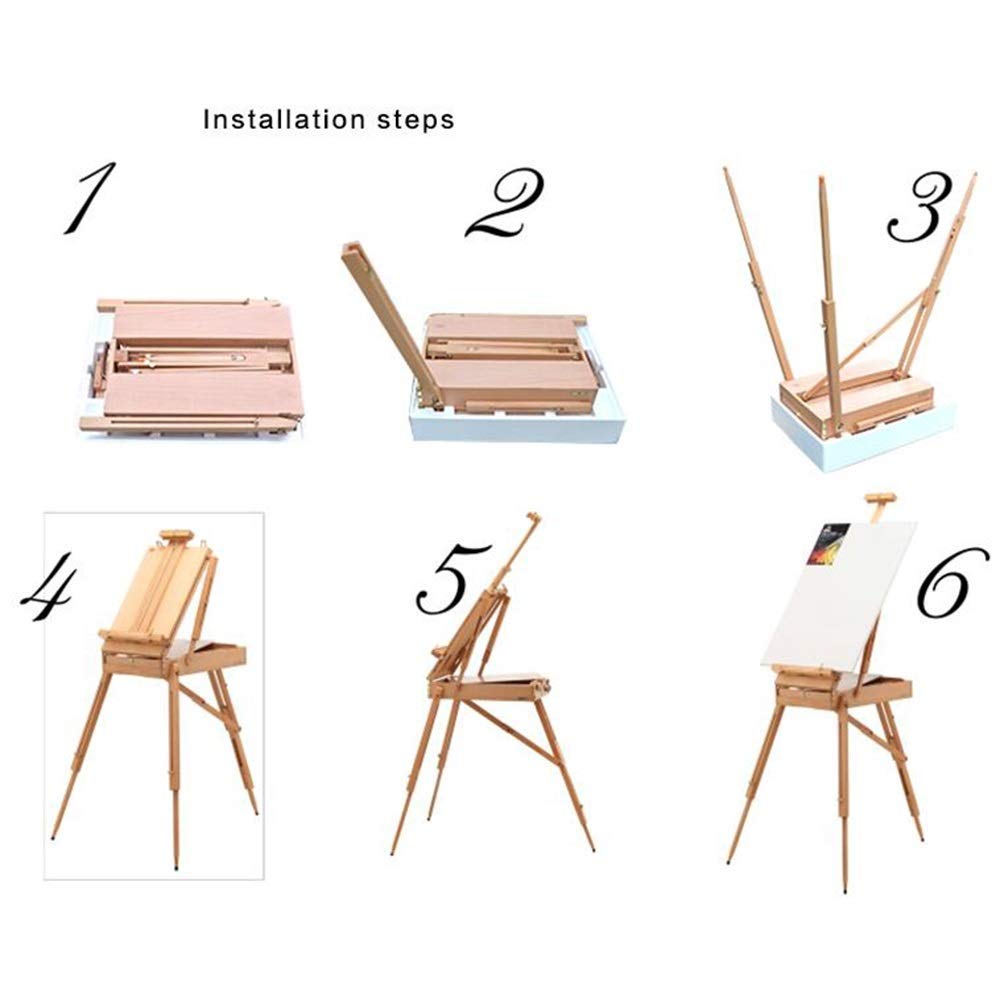 Installation steps

1

2

3

4

5

6