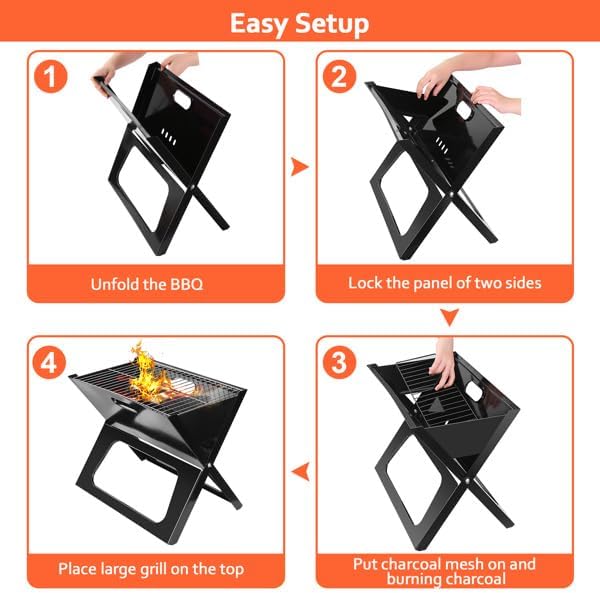 Easy Setup

1

Unfold the BBQ

2

Lock the panel of two sides

3

Put charcoal mesh on and burning charcoal

4

Place large grill on the top