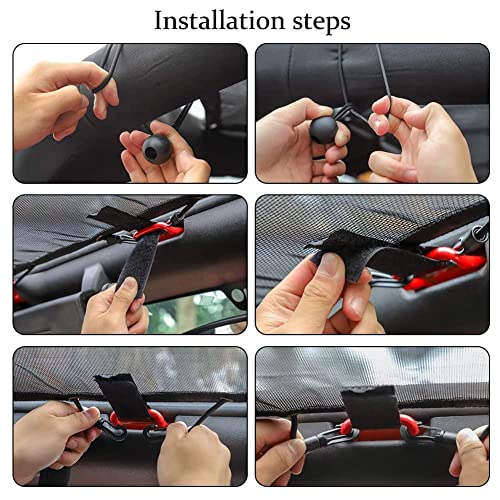 Installation steps