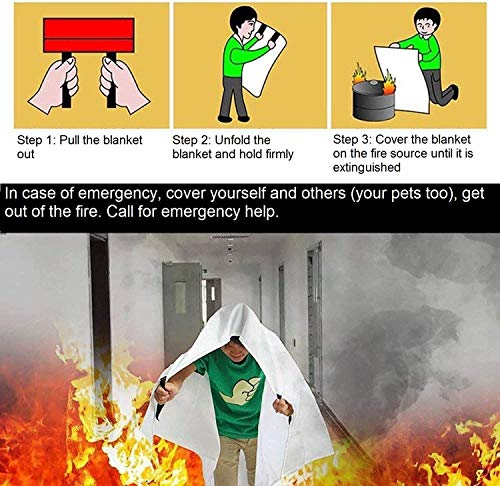 Step 1: Pull the blanket out

Step 2: Unfold the blanket and hold firmly

Step 3: Cover the blanket on the fire source until it is extinguished

In case of emergency, cover yourself and others (your pets too), get out of the fire. Call for emergency help.