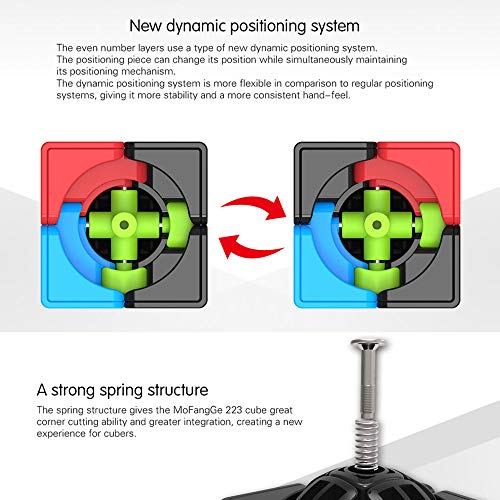 New dynamic positioning system

The even number layers use a type of new dynamic positioning system. The positioning piece can change its position while simultaneously maintaining its positioning mechanism. The dynamic positioning system is more flexible in comparison to regular positioning systems, giving it more stability and a more consistent hand-feel.

A strong spring structure

The spring structure gives the MoFangGe 223 cube great corner cutting ability and greater integration, creating a new experience for cubers.