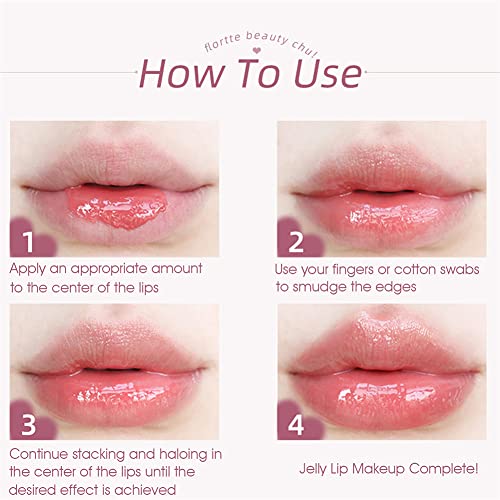 flortte beauty chu!
How To Use

1
Apply an appropriate amount to the center of the lips

2
Use your fingers or cotton swabs to smudge the edges

3
Continue stacking and haloing in the center of the lips until the desired effect is achieved

4
Jelly Lip Makeup Complete!