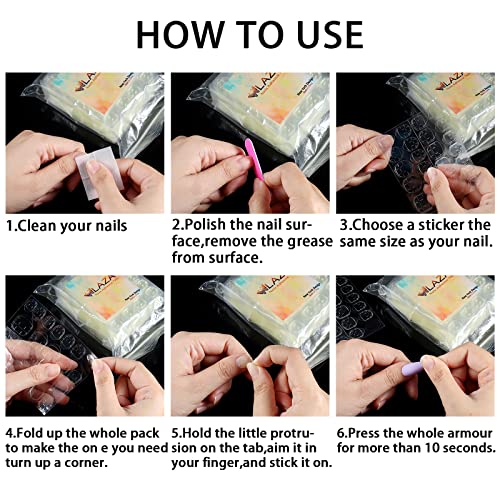 HOW TO USE

1.Clean your nails

2.Polish the nail surface,remove the grease from surface.

3.Choose a sticker the same size as your nail.

4.Fold up the whole pack to make the on e you need turn up a corner.

5.Hold the little protrusion on the tab,aim it in your finger,and stick it on.

6.Press the whole armour for more than 10 seconds.