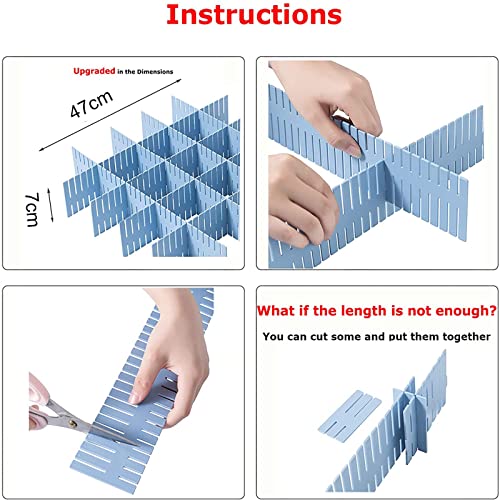 Instructions

Upgraded in the Dimensions

47cm

7cm

What if the length is not enough?

You can cut some and put them together