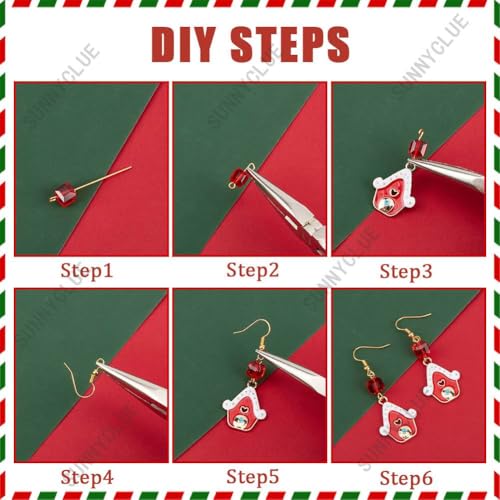 DIY STEPS

SUNNYCLUE

Step1

Step2

Step3

Step4

Step5

Step6