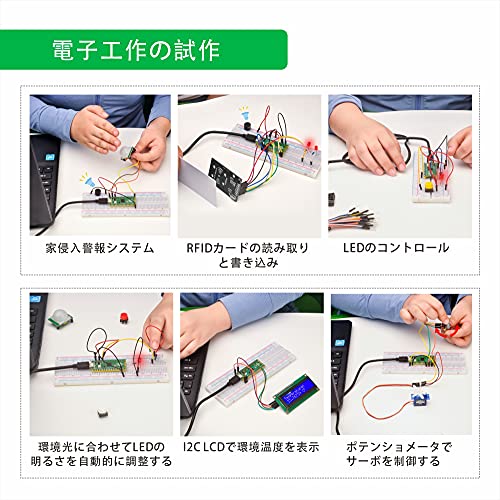 電子工作の試作

家侵入警報システム

RFIDカードの読み取りと書き込み

LEDのコントロール

環境光に合わせてLEDの明るさを自動的に調整する

I2C LCDで環境温度を表示

ポテンショメータでサーボを制御する