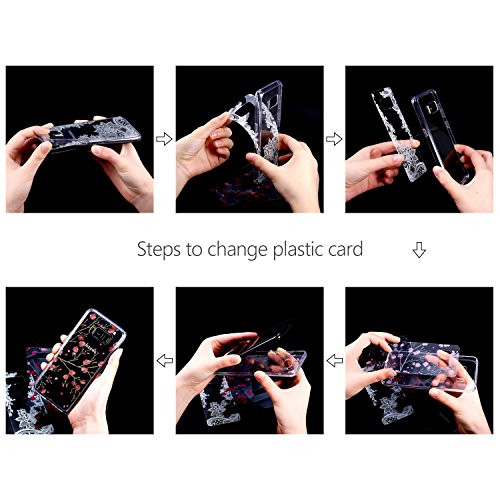 Steps to change plastic card