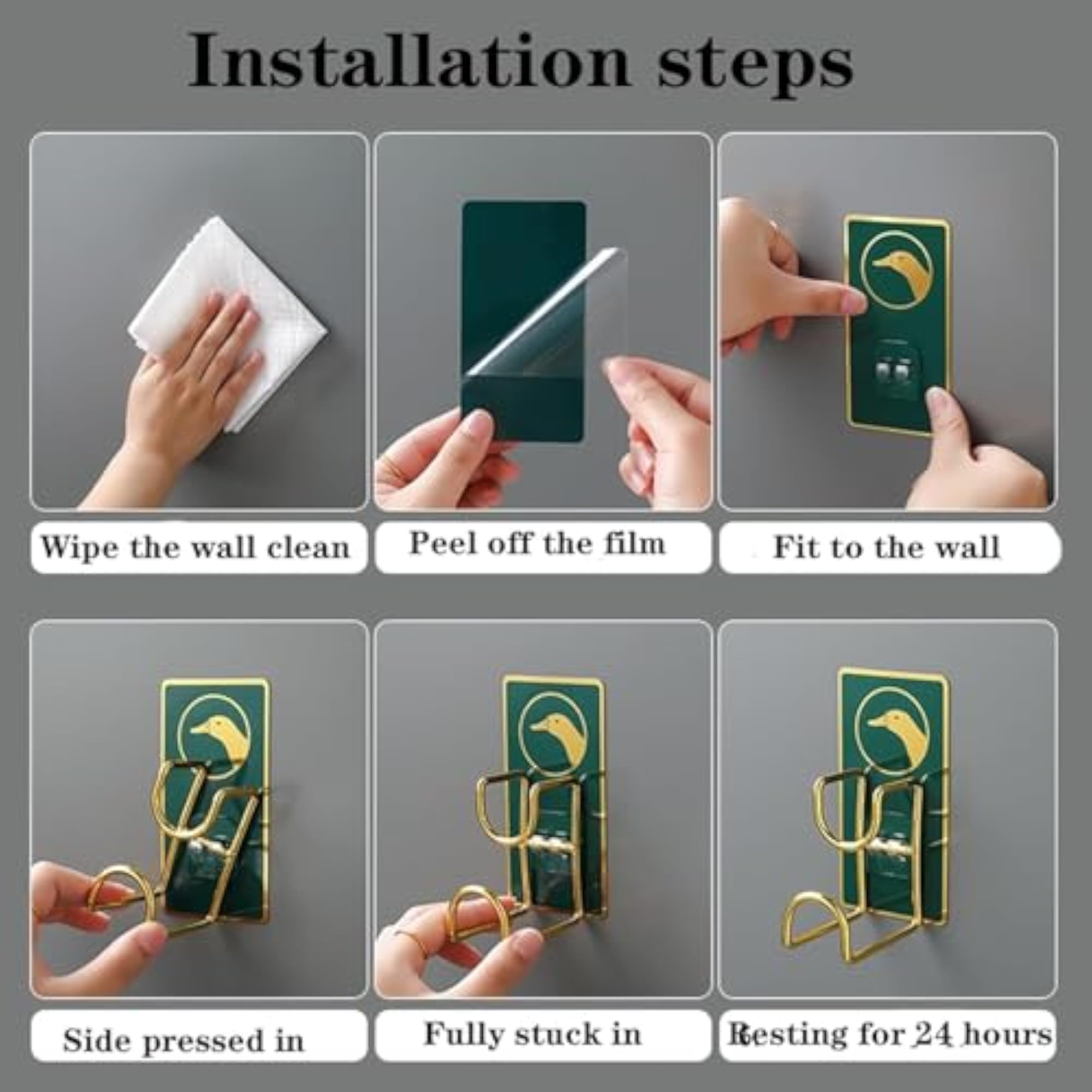 Installation steps

Wipe the wall clean

Peel off the film

Fit to the wall

Side pressed in

Fully stuck in

Resting for 24 hours