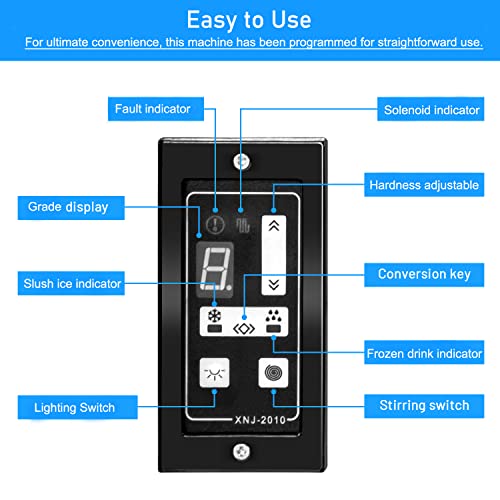 Easy to Use

For ultimate convenience, this machine has been programmed for straightforward use.

Fault indicator

Solenoid indicator

Hardness adjustable

Grade display

Slush ice indicator

Conversion key

Frozen drink indicator

Lighting Switch

Stirring switch

XNJ-2010