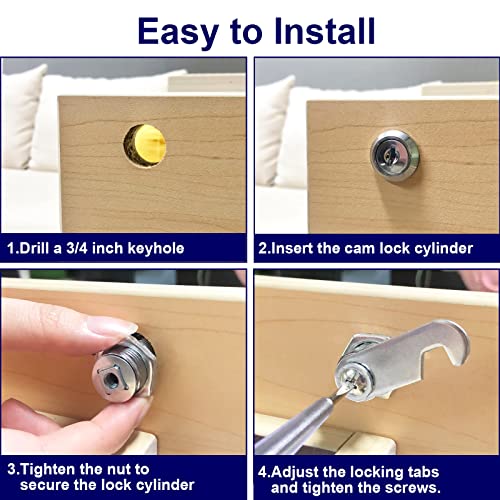 Easy to Install

1.Drill a 3/4 inch keyhole

2.Insert the cam lock cylinder

3.Tighten the nut to secure the lock cylinder

4.Adjust the locking tabs and tighten the screws.