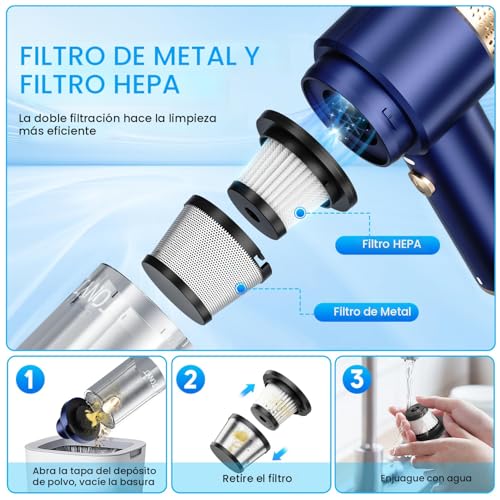 FILTRO DE METAL Y FILTRO HEPA

La doble filtración hace la limpieza más eficiente

Filtro HEPA

Filtro de Metal

1

Abra la tapa del depósito de polvo, vacíe la basura

2

Retire el filtro

3

Enjuague con agua