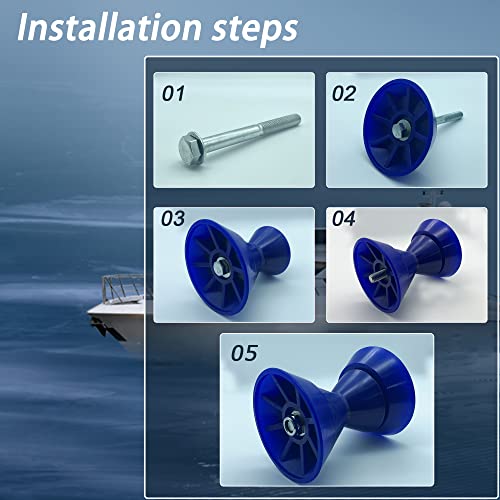 Installation steps

01

02

03

04

05