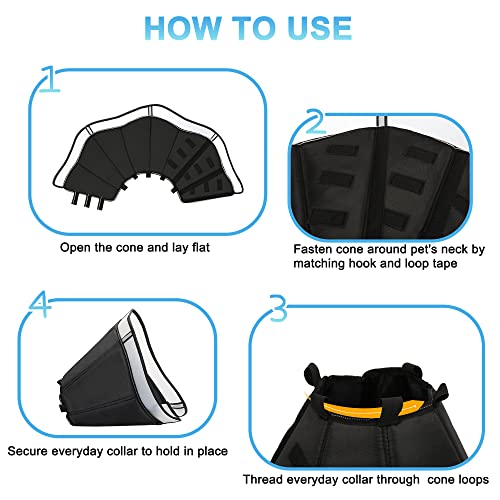 HOW TO USE

1

Open the cone and lay flat

2

Fasten cone around pet's neck by matching hook and loop tape

4

Secure everyday collar to hold in place

3

Thread everyday collar through cone loops