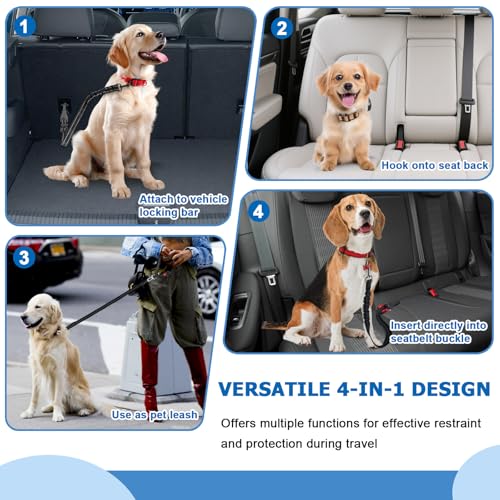 1

Attach to vehicle locking bar

2

Hook onto seat back

3

Use as pet leash

4

Insert directly into seatbelt buckle

VERSATILE 4-IN-1 DESIGN

Offers multiple functions for effective restraint and protection during travel