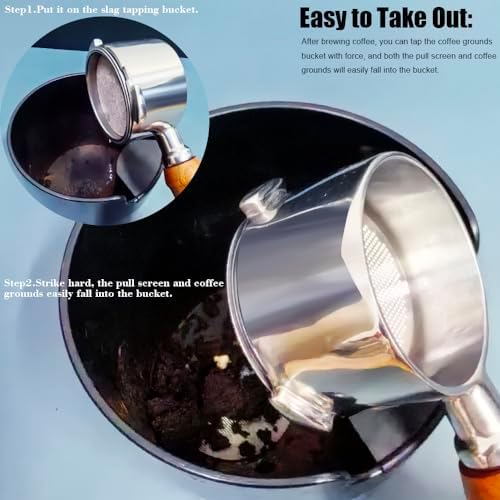 Step1.Put it on the slag tapping bucket.

Easy to Take Out:

After brewing coffee, you can tap the coffee grounds bucket with force, and both the pull screen and coffee grounds will easily fall into the bucket.

Step2.Strike hard, the pull screen and coffee grounds easily fall into the bucket.