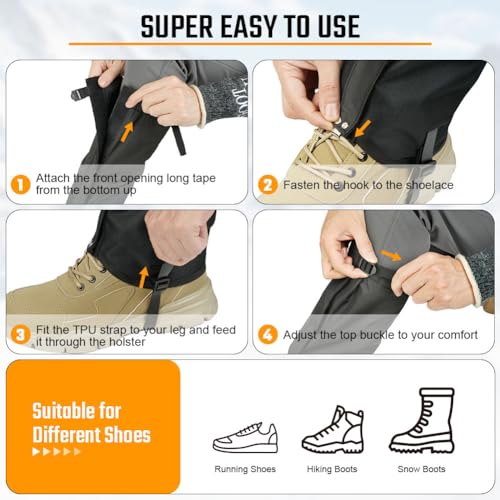 SUPER EASY TO USE

1 Attach the front opening long tape from the bottom up

2 Fasten the hook to the shoelace

3 Fit the TPU strap to your leg and feed it through the holster

4 Adjust the top buckle to your comfort

Suitable for Different Shoes

Running Shoes

Hiking Boots

Snow Boots