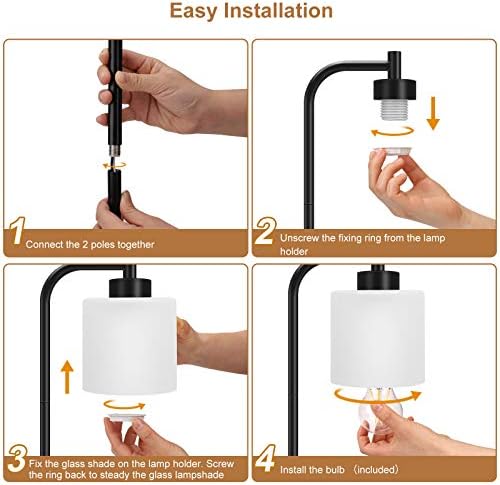 Easy Installation

1 Connect the 2 poles together

2 Unscrew the fixing ring from the lamp holder

3 Fix the glass shade on the lamp holder. Screw the ring back to steady the glass lampshade

4 Install the bulb （included）