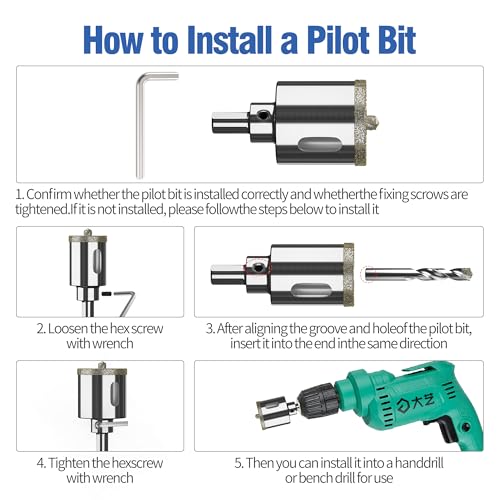 How to Install a Pilot Bit

1. Confirm whether the pilot bit is installed correctly and whetherthe fixing scrows are tightened.If it is not installed, please followthe steps below to install it

2. Loosen the hex screw with wrench

3. After aligning the groove and holeof the pilot bit, insert it into the end inthe same direction

4. Tighten the hexscrew with wrench

大艺

5. Then you can install it into a handdrill or bench drill for use