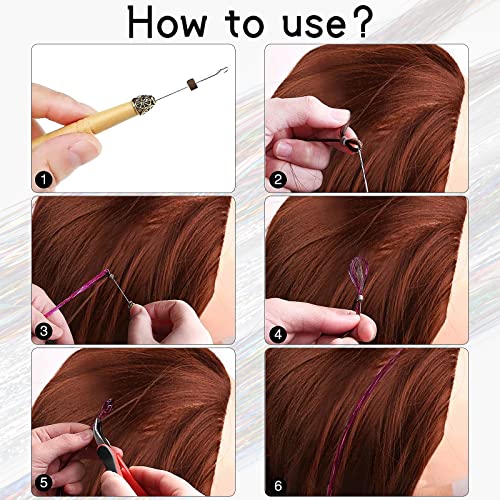 How to use?

1

2

3

4

5

6