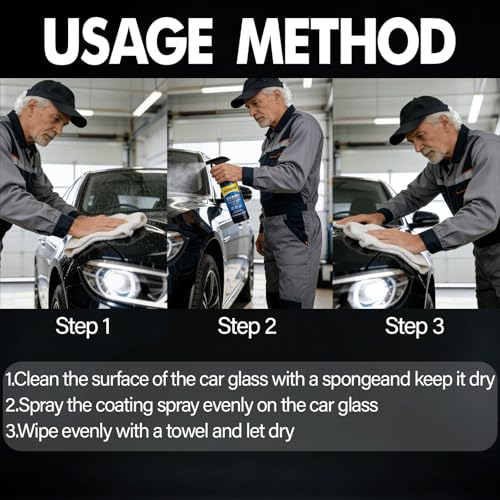 USAGE METHOD

Step 1

Step 2

Step 3

1.Clean the surface of the car glass with a spongeand keep it dry
2.Spray the coating spray evenly on the car glass
3.Wipe evenly with a towel and let dry