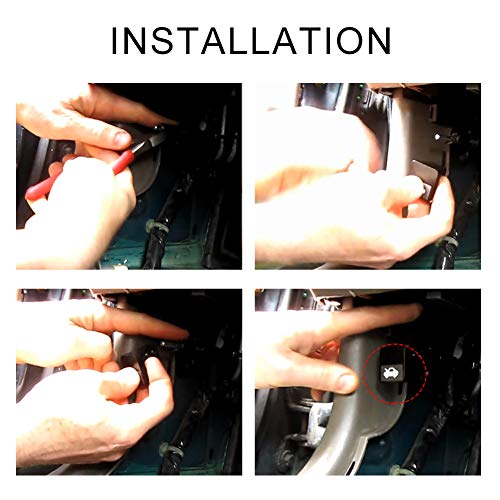 INSTALLATION