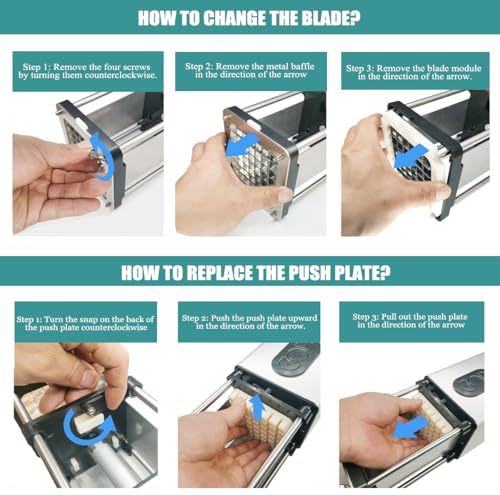 HOW TO CHANGE THE BLADE?

Step 1: Remove the four screws by turning them counterclockwise.

Step 2: Remove the metal baffle in the direction of the arrow

Step 3: Remove the blade module in the direction of the arrow.

HOW TO REPLACE THE PUSH PLATE?

Step 1: Turn the snap on the back of the push plate counterclockwise

Step 2: Push the push plate upward in the direction of the arrow.

Step 3: Pull out the push plate in the direction of the arrow