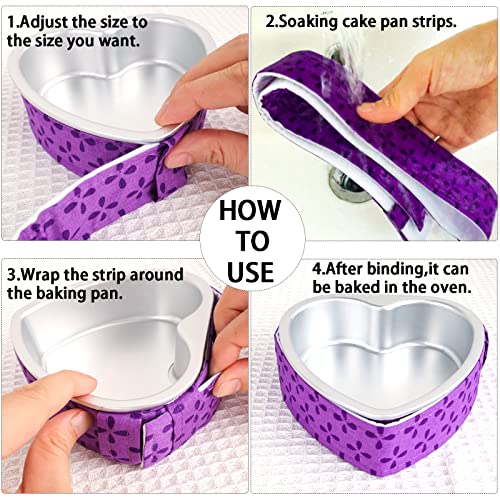 1.Adjust the size to the size you want.

2.Soaking cake pan strips.

HOW TO USE

3.Wrap the strip around the baking pan.

4.After binding,it can be baked in the oven.