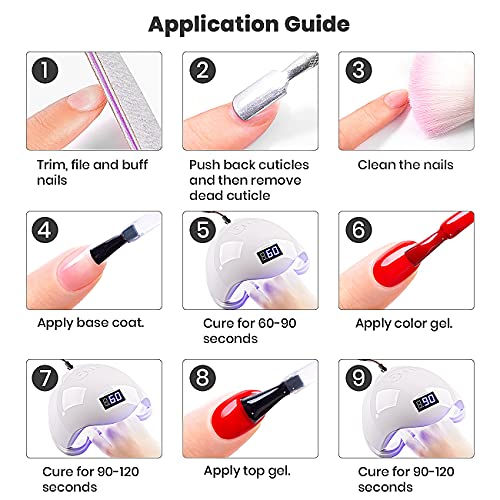 Application Guide

1
Trim, file and buff nails

2
Push back cuticles and then remove dead cuticle

3
Clean the nails

4
Apply base coat.

5
60
Cure for 60-90 seconds

6
Apply color gel.

7
60
Cure for 90-120 seconds

8
Apply top gel.

9
90
Cure for 90-120 seconds