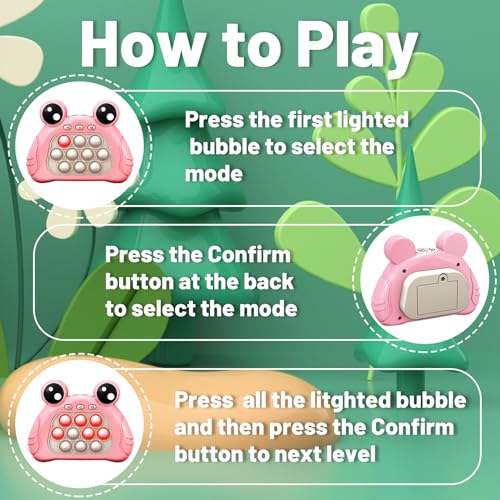 How to Play

Press the first lighted bubble to select the mode

Press the Confirm button at the back to select the mode

Press all the litghted bubble and then press the Confirm button to next level