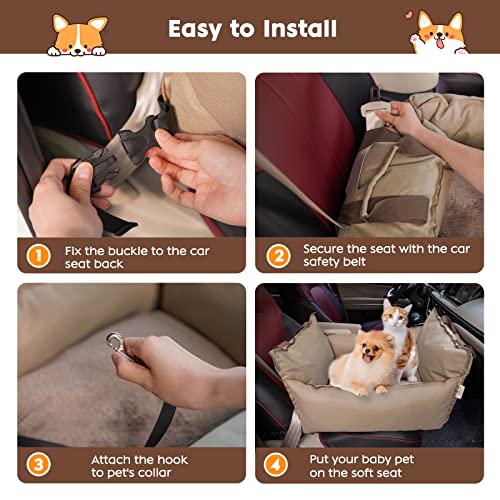 Easy to Install

1 Fix the buckle to the car seat back

2 Secure the seat with the car safety belt

3 Attach the hook to pet's collar

4 Put your baby pet on the soft seat