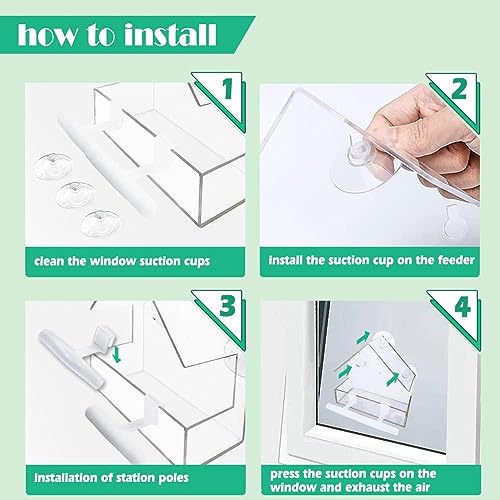 how to install

1

clean the window suction cups

2

install the suction cup on the feeder

3

installation of station poles

4

press the suction cups on the window and exhaust the air