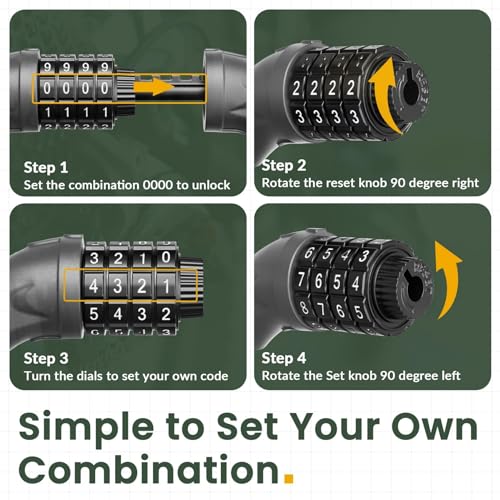 9 9 9 9
0 0 0 0
1 1 1 1

Step 1
Set the combination 0000 to unlock

2 2 2 2
3 3 3 3

Step 2
Rotate the reset knob 90 degree right

3 2 1 0
4 3 2 1
5 4 3 2

Step 3
Turn the dials to set your own code

6 5 4 3
7 6 5 4
8 7 6 5

Step 4
Rotate the Set knob 90 degree left

Simple to Set Your Own Combination.