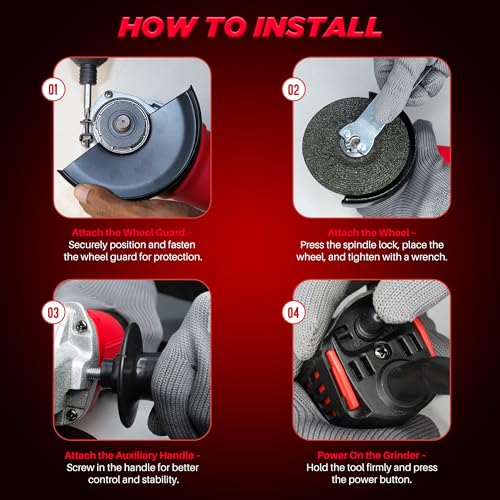 HOW TO INSTALL

01

Attach the Wheel Guard - Securely position and fasten the wheel guard for protection.

02

Attach the Wheel - Press the spindle lock, place the wheel, and tighten with a wrench.

03

Attach the Auxiliary Handle - Screw in the handle for better control and stability.

04

Power On the Grinder - Hold the tool firmly and press the power button.