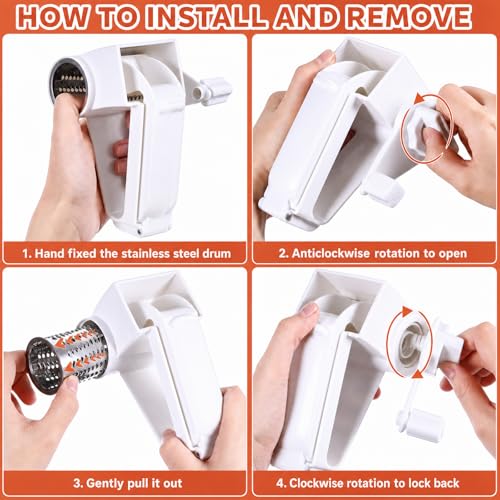 HOW TO INSTALL AND REMOVE

1. Hand fixed the stainless steel drum

2. Anticlockwise rotation to open

3. Gently pull it out

4. Clockwise rotation to lock back