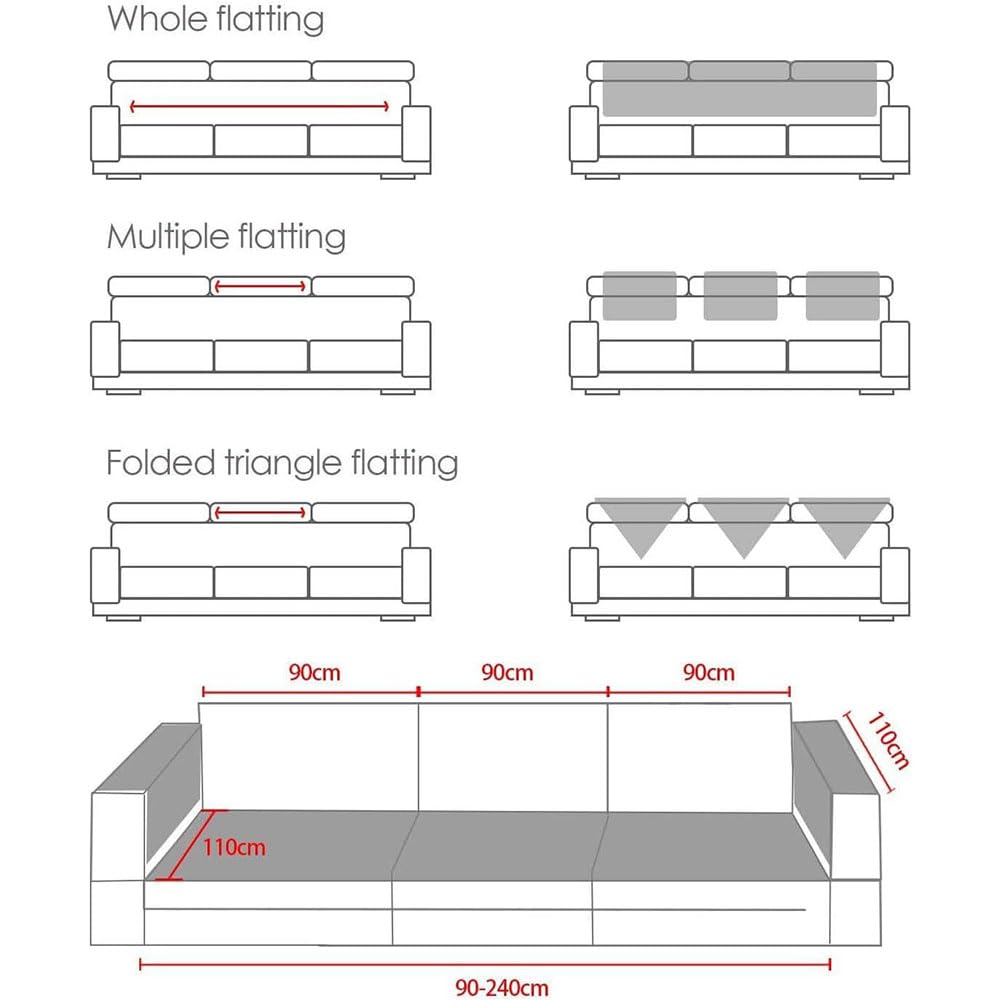 Whole flatting

Multiple flatting

Folded triangle flatting

90cm
90cm
90cm
110cm
110cm
90-240cm