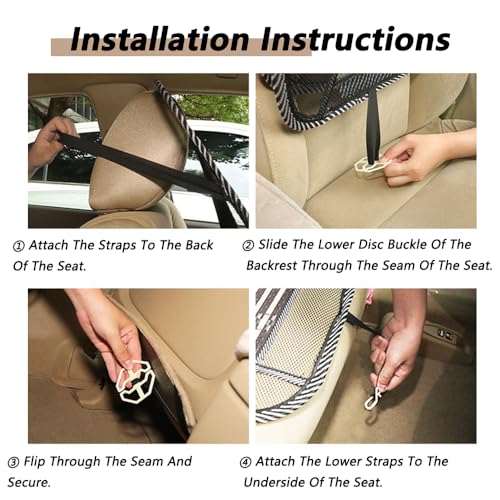 Installation Instructions

① Attach The Straps To The Back Of The Seat.

② Slide The Lower Disc Buckle Of The Backrest Through The Seam Of The Seat.

③ Flip Through The Seam And Secure.

④ Attach The Lower Straps To The Underside Of The Seat.