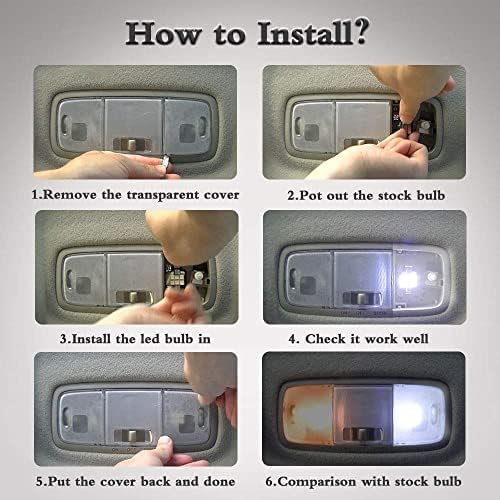 How to Install?

1.Remove the transparent cover

2.Pot out the stock bulb

3.Install the led bulb in

4. Check it work well

5.Put the cover back and done

6.Comparison with stock bulb