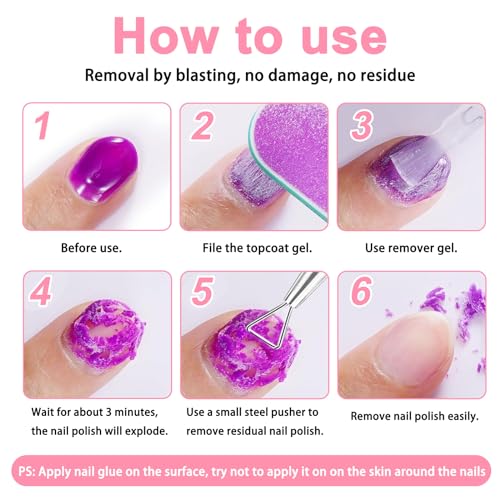 How to use

Removal by blasting, no damage, no residue

1

Before use.

2

File the topcoat gel.

3

Use remover gel.

4

Wait for about 3 minutes, the nail polish will explode.

5

Use a small steel pusher to remove residual nail polish.

6

Remove nail polish easily.

PS: Apply nail glue on the surface, try not to apply it on on the skin around the nails