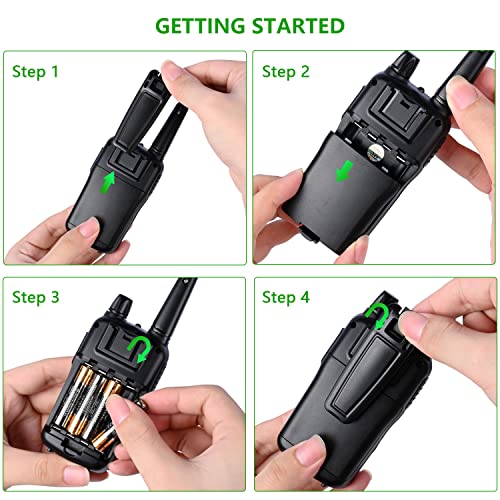 GETTING STARTED

Step 1

Step 2

Step 3

Step 4