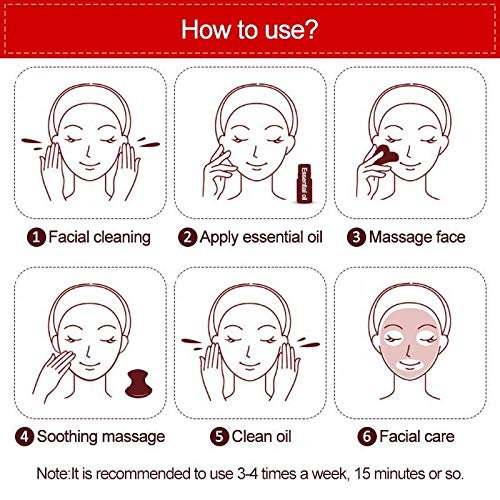 How to use?

Essential oil

1 Facial cleaning
2 Apply essential oil
3 Massage face

4 Soothing massage
5 Clean oil
6 Facial care

Note:It is recommended to use 3-4 times a week, 15 minutes or so.