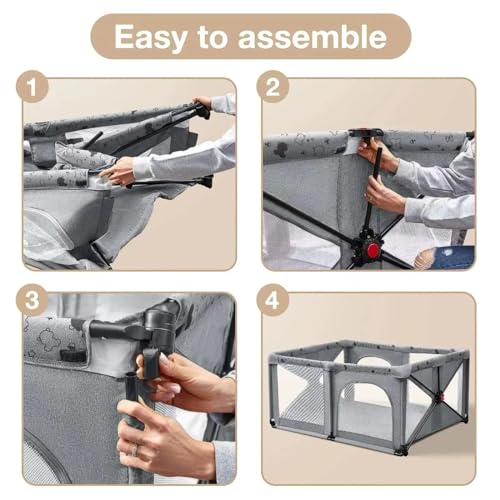 Easy to assemble

1

2

3

4