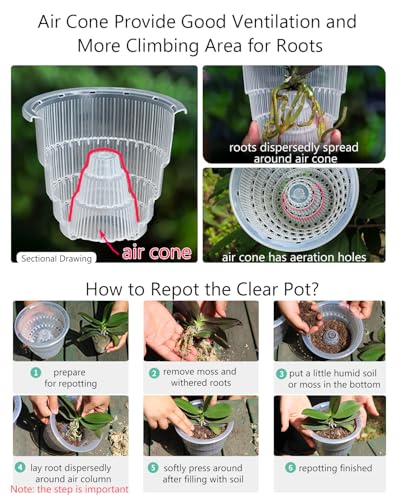 Air Cone Provide Good Ventilation and More Climbing Area for Roots

Sectional Drawing

air cone

roots dispersedly spread around air cone

air cone has aeration holes

How to Repot the Clear Pot?

1 prepare for repotting

2 remove moss and withered roots

3 put a little humid soil or moss in the bottom

4 lay root dispersedly around air column

Note: the step is important

5 softly press around after filling with soil

6 repotting finished